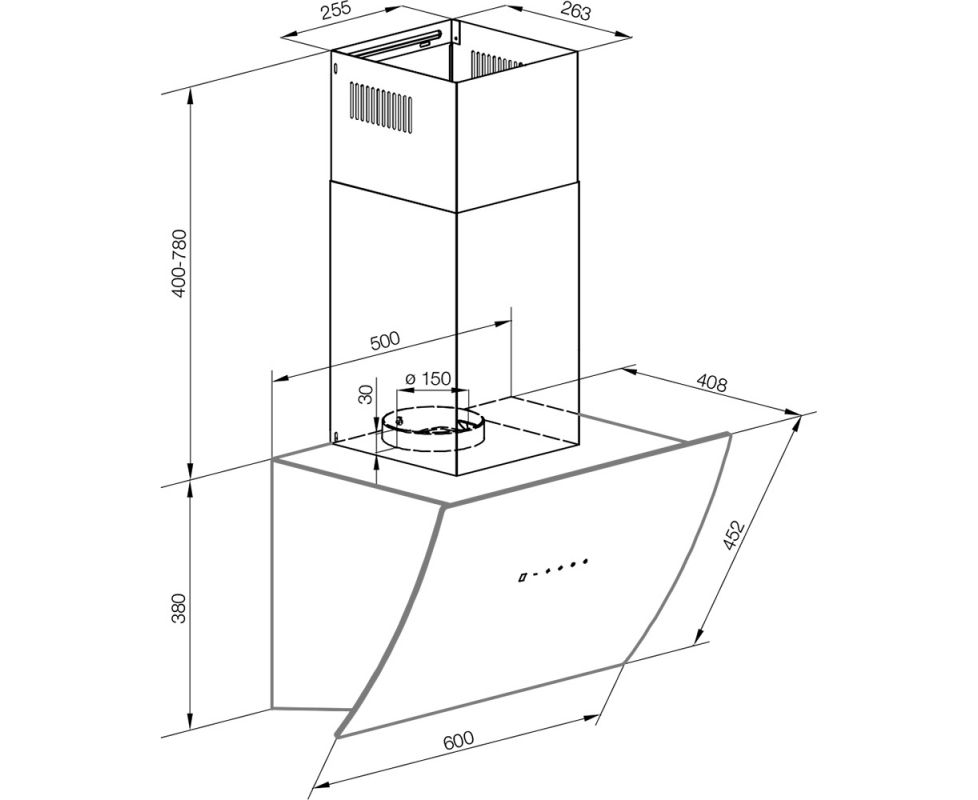 255
263
400-780
500
ø 150
30
408
452
380
600