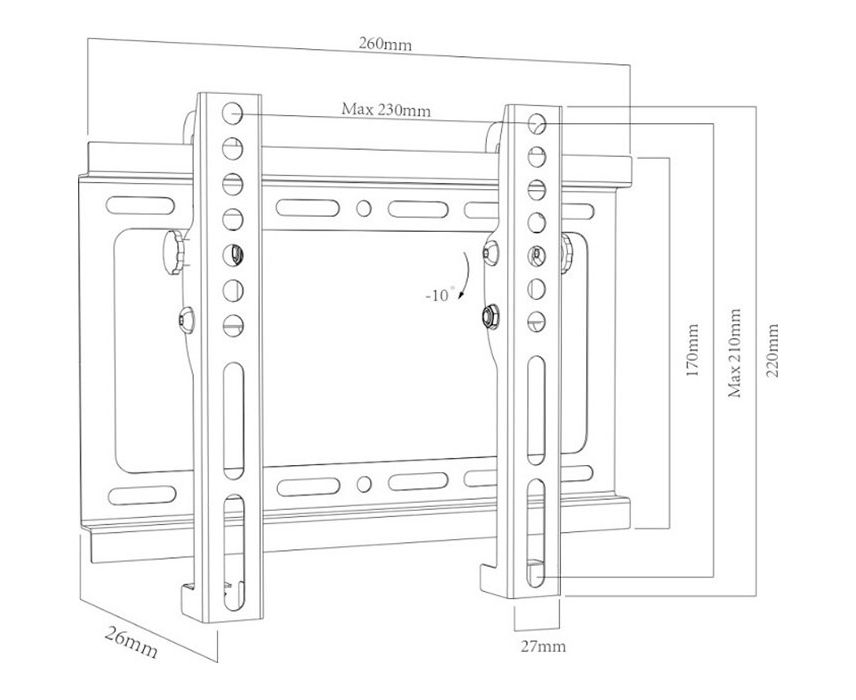 260mm

Max 230mm

-10°

170mm

Max 210mm

220mm

26mm

27mm