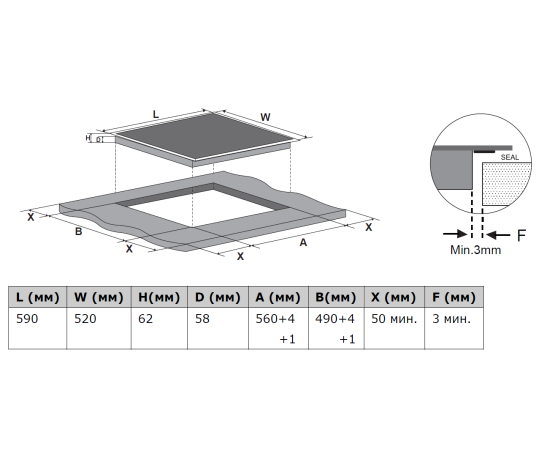 L
W
H
D
X
B
X
X
A
X

SEAL
F
Min.3mm

| L (мм) | W (мм) | H(мм) | D (мм) | A (мм) | B(мм) | X (мм) | F (мм) |
|---|---|---|---|---|---|---|---|
| 590 | 520 | 62 | 58 | 560+4 +1 | 490+4 +1 | 50 мин. | 3 мин. |