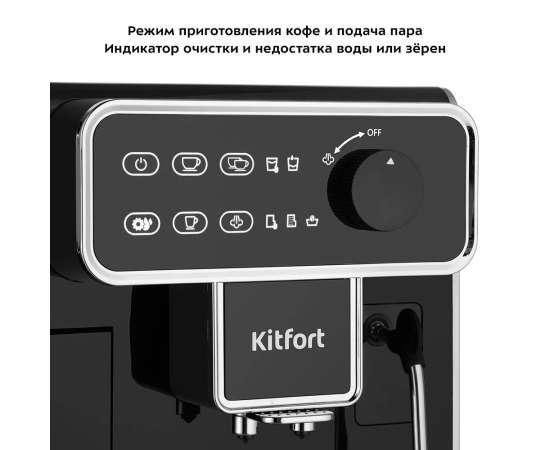 Режим приготовления кофе и подача пара
Индикатор очистки и недостатка воды или зёрен

OFF

Kitfort