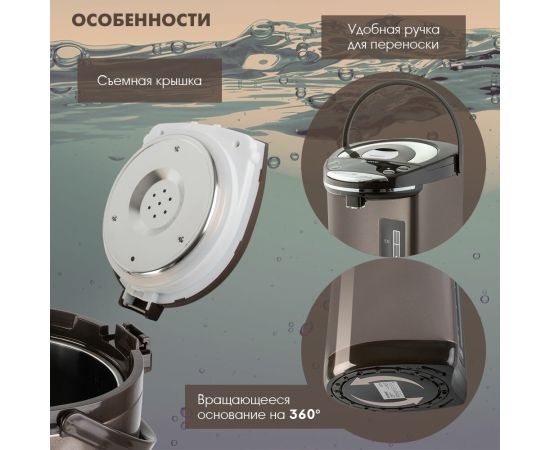 ОСОБЕННОСТИ

Удобная ручка для переноски

Съемная крышка

Вращающееся основание на 360°