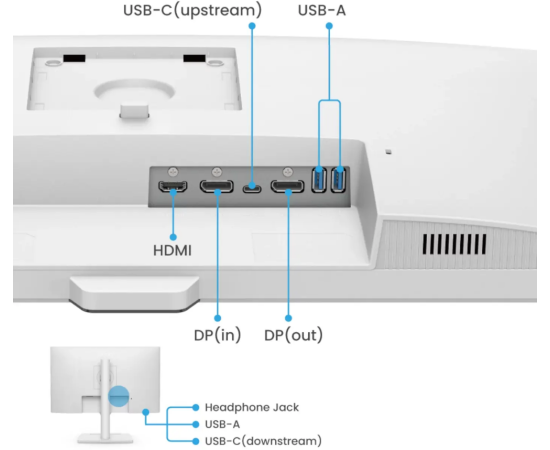 USB-C(upstream)
USB-A
HDMI
DP(in)
DP(out)
Headphone Jack
USB-A
USB-C(downstream)