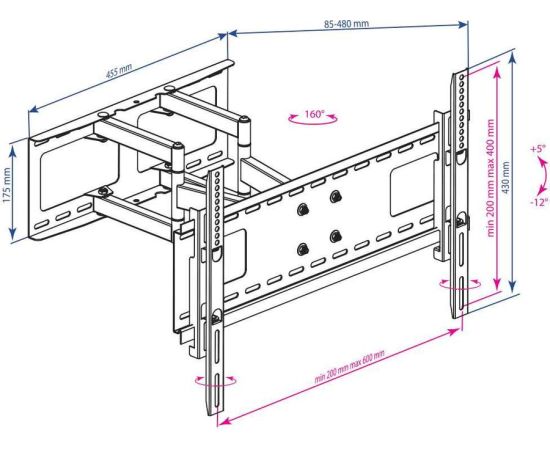 85-480 mm

455 mm

160°

175 mm

min 200 mm max 400 mm

430 mm

+5°

-12°

min 200 mm max 600 mm