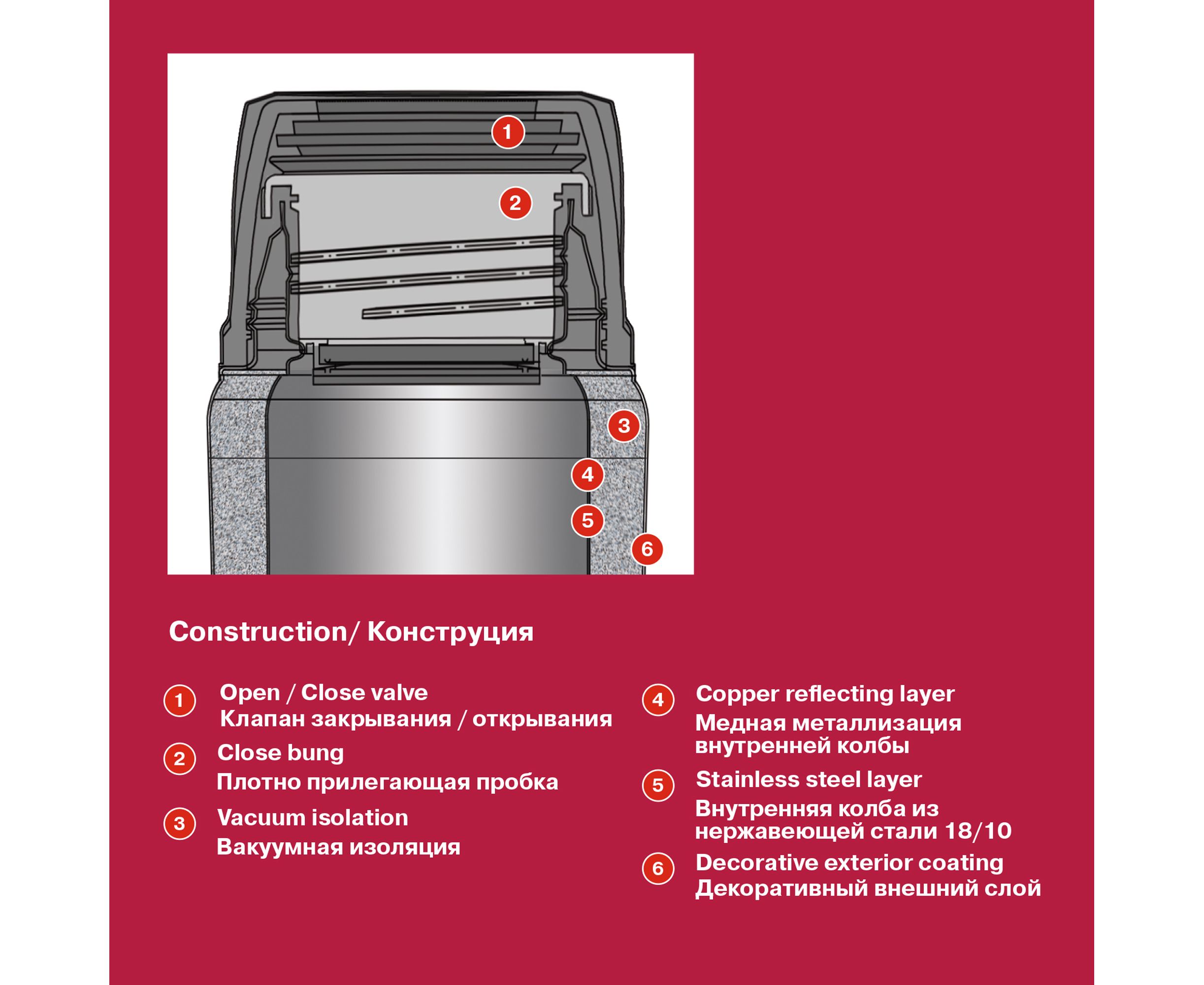 1

2

3

4

5

6

Construction/ Конструция

1 Open / Close valve
Клапан закрывания / открывания

2 Close bung
Плотно прилегающая пробка

3 Vacuum isolation
Вакуумная изоляция

4 Copper reflecting layer
Медная металлизация внутренней колбы

5 Stainless steel layer
Внутренняя колба из нержавеющей стали 18/10

6 Decorative exterior coating
Декоративный внешний слой