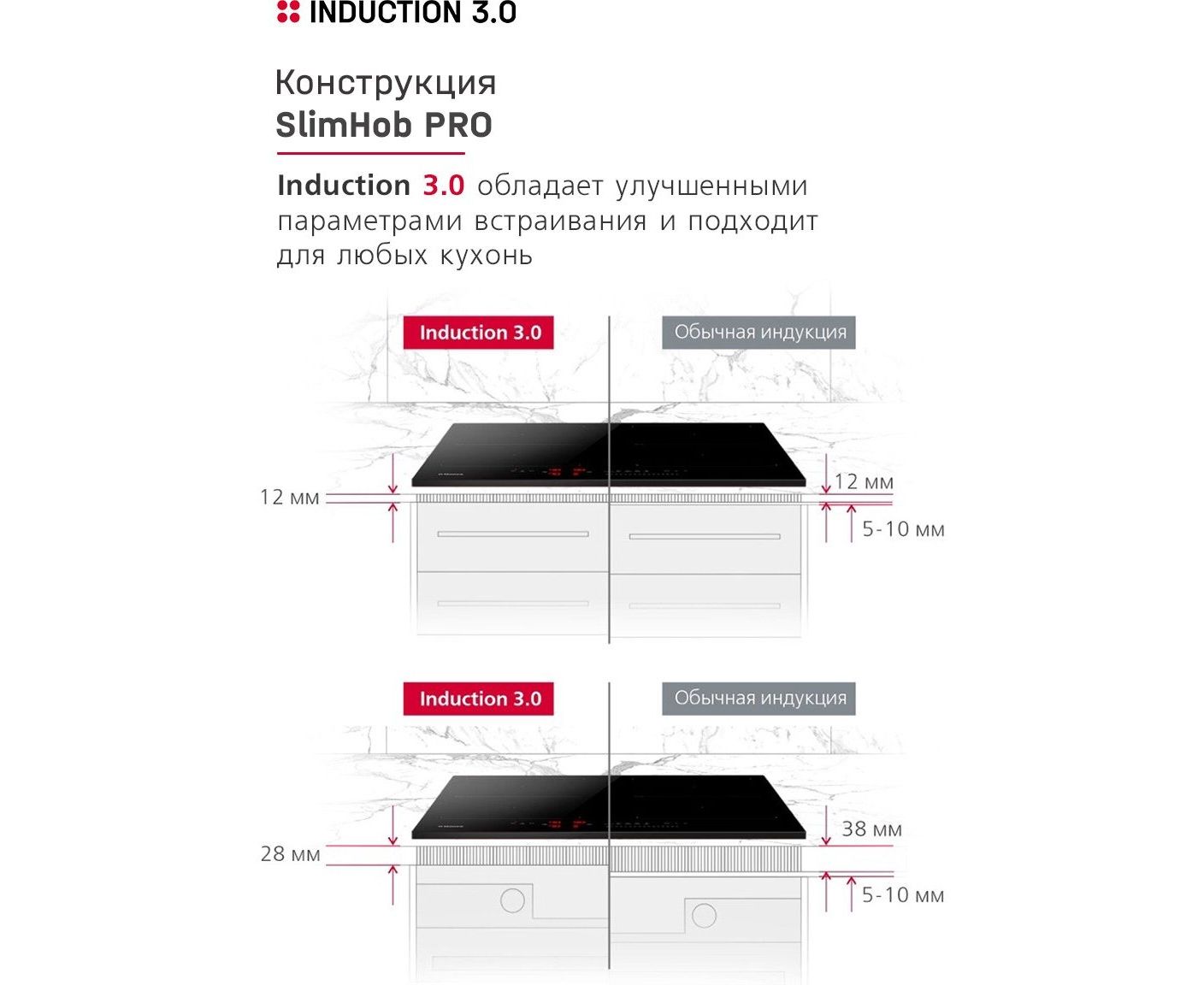 INDUCTION 3.0

Конструкция
SlimHob PRO

Induction 3.0 обладает улучшенными параметрами встраивания и подходит для любых кухонь

Induction 3.0

Обычная индукция

12 мм

12 мм

5-10 мм

Induction 3.0

Обычная индукция

28 мм

38 мм

5-10 мм