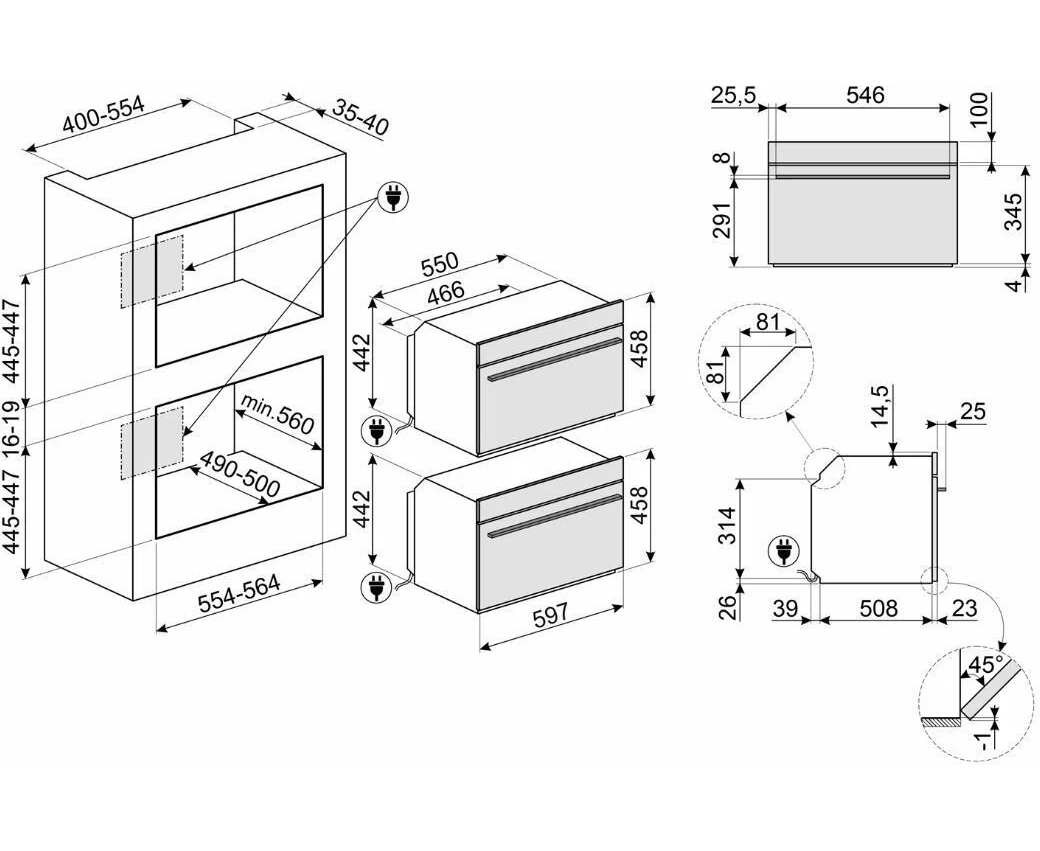 400-554
35-40
445-447
16-19
445-447
min.560
490-500
554-564
550
466
442
458
442
458
597
25,5
546
100
8
291
345
4
81
81
14,5
25
314
26
39
508
23
45°
-1